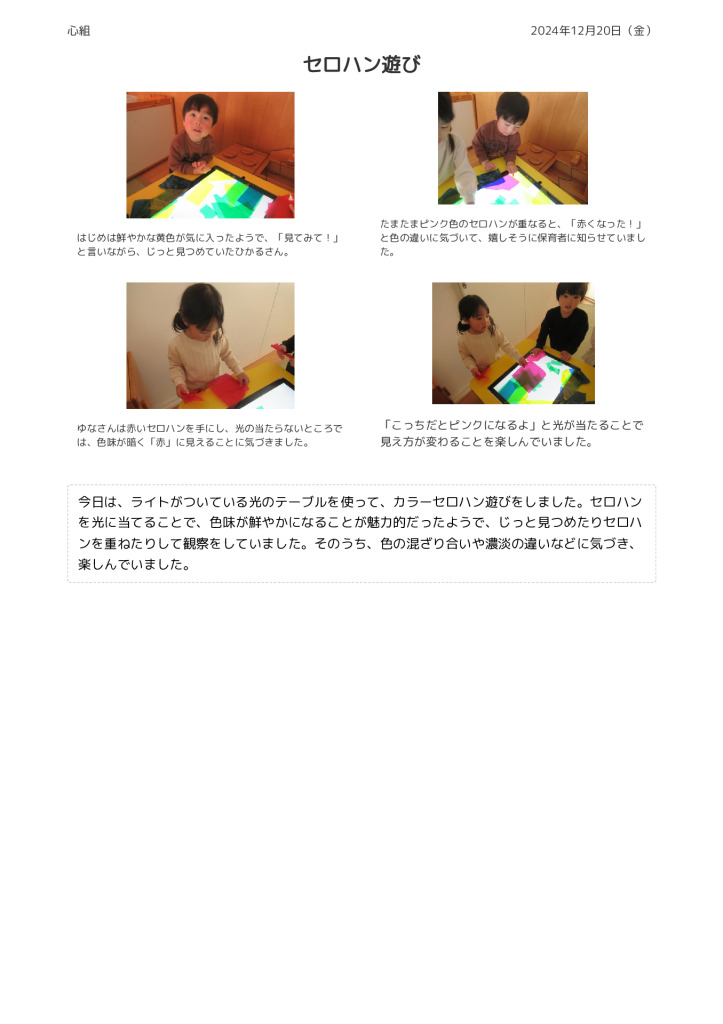 心組

2024年12月20日（金）

セロハン遊び

はじめは鮮やかな黄色が気に入ったようで、「見てみて！」と言いながら、じっと見つめていたひかるさん。

たまたまピンク色のセロハンが重なると、「赤くなった！」と色の違いに気づいて、嬉しそうに保育者に知らせていました。

ゆなさんは赤いセロハンを手にし、光の当たらないところでは、色味が暗く「赤」に見えることに気づきました。

「こっちだとピンクになるよ」と光が当たることで見え方が変わることを楽しんでいました。

今日は、ライトがついている光のテーブルを使って、カラーセロハン遊びをしました。セロハンを光に当てることで、色味が鮮やかになることが魅力的だったようで、じっと見つめたりセロハンを重ねたりして観察をしていました。そのうち、色の混ざり合いや濃淡の違いなどに気づき、楽しんでいました。